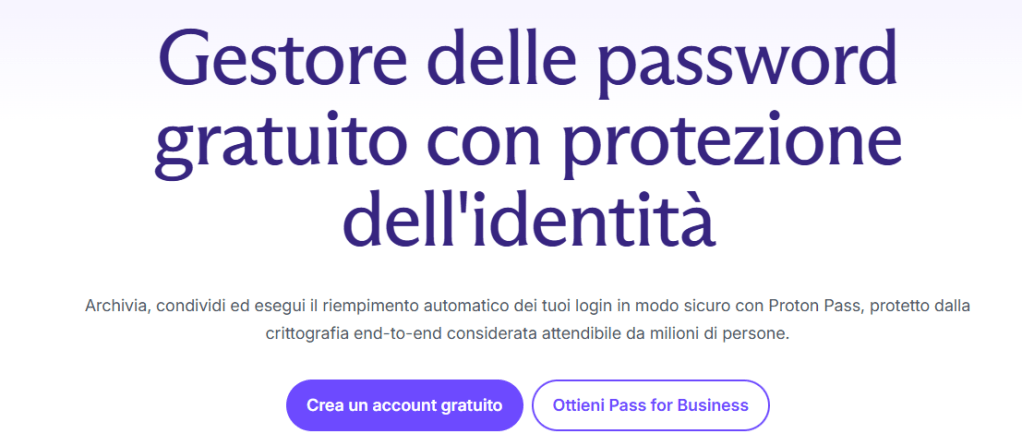 Gestore delle password gratuito con protezione dell'identità

Archivia, condividi ed esegui il riempimento automatico dei tuoi login in modo sicuro con Proton Pass, protetto dalla crittografia end-to-end considerata attendibile da milioni di persone.

Crea un account gratuito

Ottieni Pass for Business